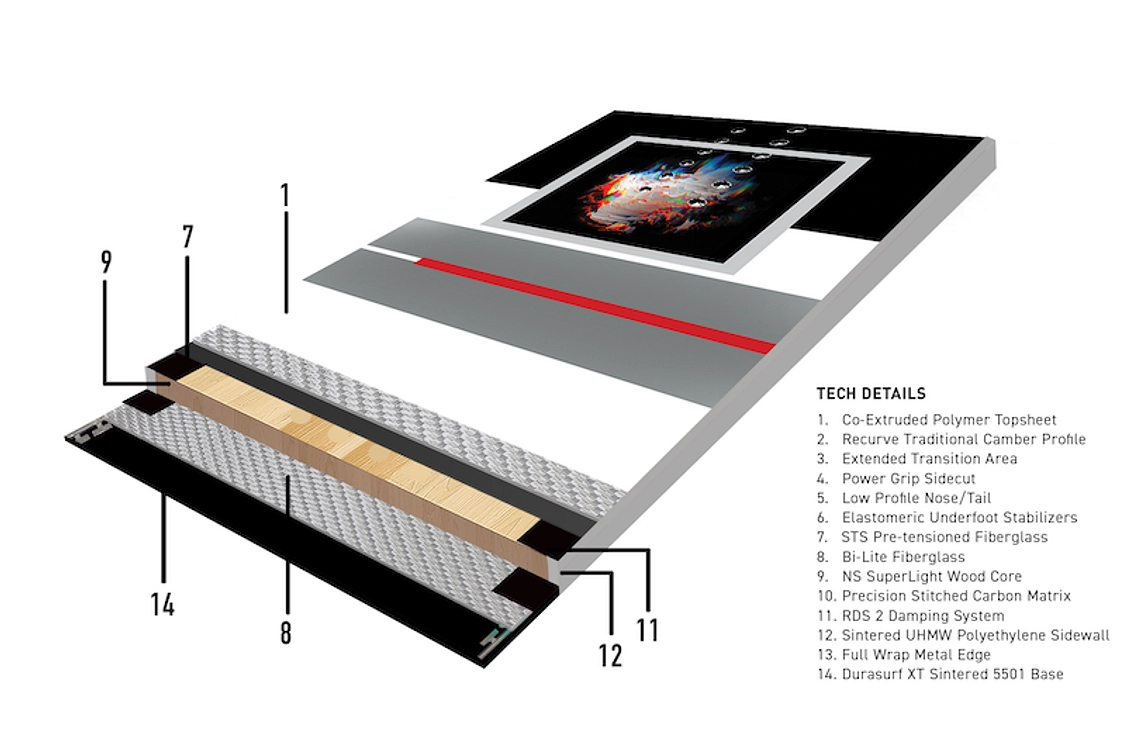 1

7

9

14

8

12

11

TECH DETAILS

1. Co-Extruded Polymer Topsheet
2. Recurve Traditional Camber Profile
3. Extended Transition Area
4. Power Grip Sidecut
5. Low Profile Nose/Tail
6. Elastomeric Underfoot Stabilizers
7. STS Pre-tensioned Fiberglass
8. Bi-Lite Fiberglass
9. NS SuperLight Wood Core
10. Precision Stitched Carbon Matrix
11. RDS 2 Damping System
12. Sintered UHMW Polyethylene Sidewall
13. Full Wrap Metal Edge
14. Durasurf XT Sintered 5501 Base