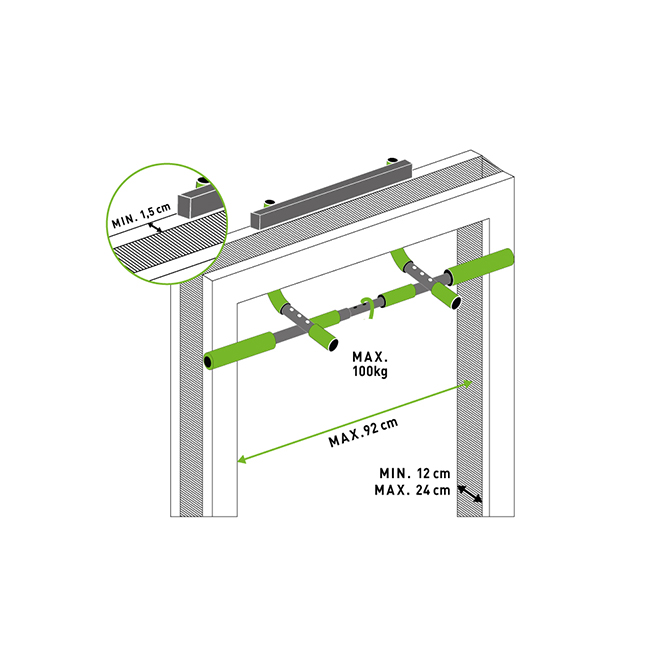 MIN. 1,5 cm

MAX.
100kg

MAX.92 cm

MIN. 12 cm
MAX. 24 cm